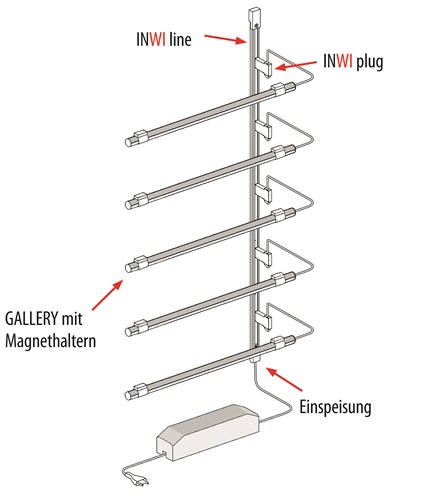 INWI line

INWI plug

GALLERY mit Magnethaltern

Einspeisung